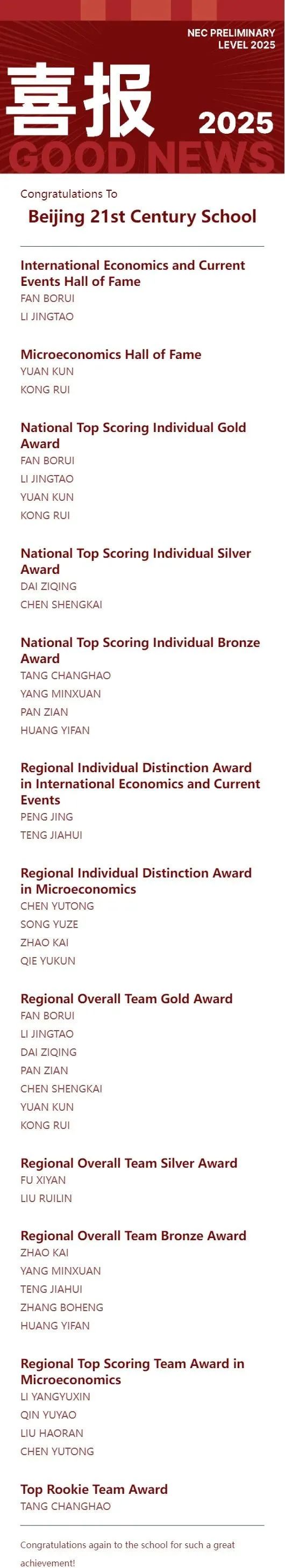 NEC PRELIMINARY
LEVEL 2025

喜报

2025

GOOD NEWS

Congratulations To

Beijing 21st Century School

International Economics and Current Events Hall of Fame
FAN BORUI
LI JINGTAO

Microeconomics Hall of Fame
YUAN KUN
KONG RUI

National Top Scoring Individual Gold Award
FAN BORUI
LI JINGTAO
YUAN KUN
KONG RUI

National Top Scoring Individual Silver Award
DAI ZIQING
CHEN SHENGKAI

National Top Scoring Individual Bronze Award
TANG CHANGHAO
YANG MINXUAN
PAN ZIAN
HUANG YIFAN

Regional Individual Distinction Award in International Economics and Current Events
PENG JING
TENG JIAHUI

Regional Individual Distinction Award in Microeconomics
CHEN YUTONG
SONG YUZE
ZHAO KAI
QIE YUKUN

Regional Overall Team Gold Award
FAN BORUI
LI JINGTAO
DAI ZIQING
PAN ZIAN
CHEN SHENGKAI
YUAN KUN
KONG RUI

Regional Overall Team Silver Award
FU XIYAN
LIU RUILIN

Regional Overall Team Bronze Award
ZHAO KAI
YANG MINXUAN
TENG JIAHUI
ZHANG BOHENG
HUANG YIFAN

Regional Top Scoring Team Award in Microeconomics
LI YANGYUXIN
QIN YUYAO
LIU HAORAN
CHEN YUTONG

Top Rookie Team Award
TANG CHANGHAO

Congratulations again to the school for such a great achievement!